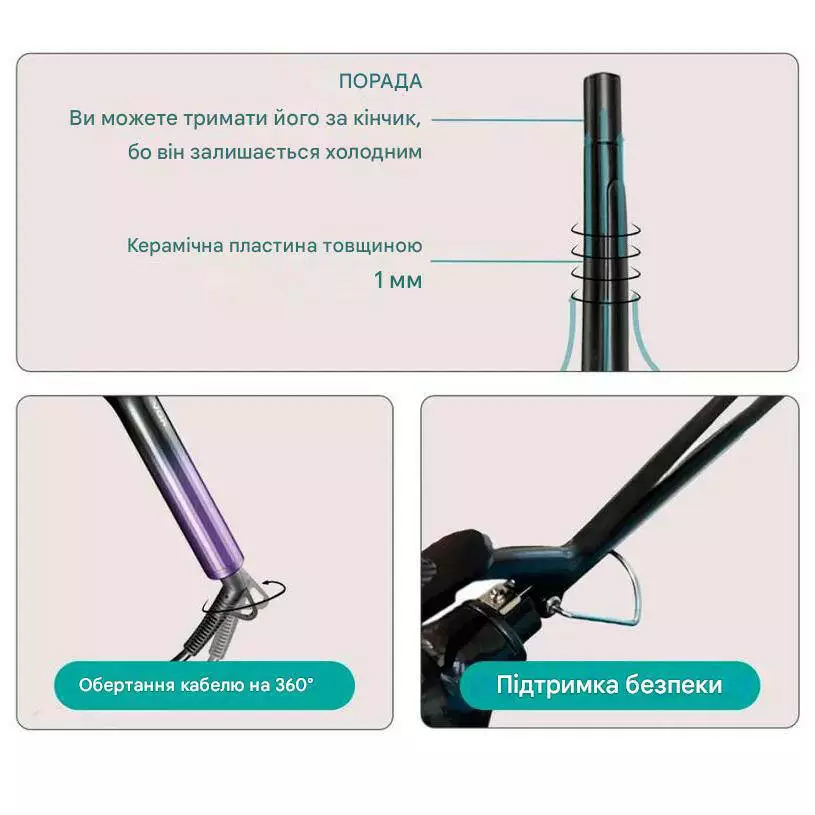 ПОРАДА
Ви можете тримати його за кінчик, бо він залишається холодним

Керамічна пластина товщиною 1 мм

Обертання кабелю на 360°

Підтримка безпеки